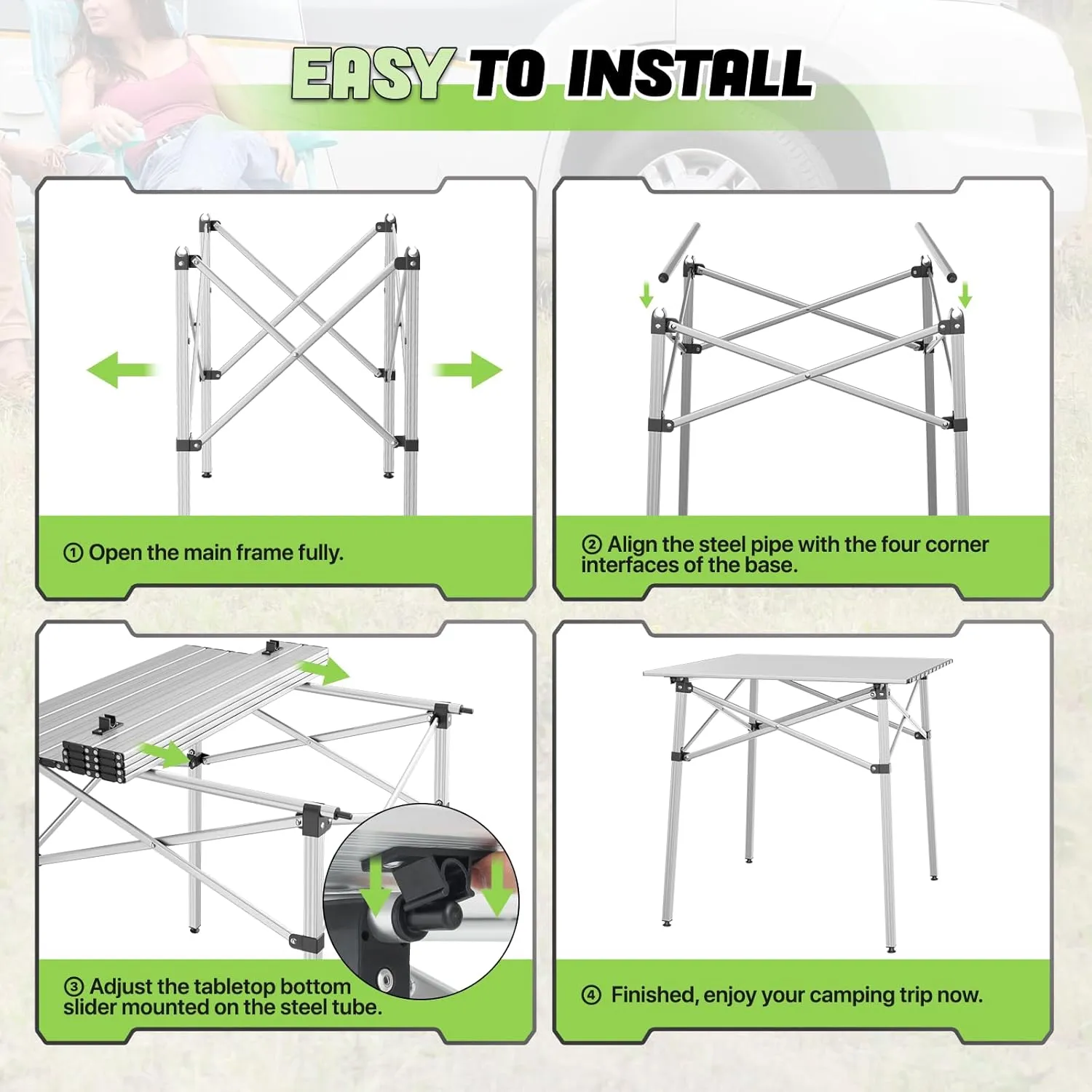 EASY TO INSTALL

① Open the main frame fully.

② Align the steel pipe with the four corner interfaces of the base.

③ Adjust the tabletop bottom slider mounted on the steel tube.

④ Finished, enjoy your camping trip now.