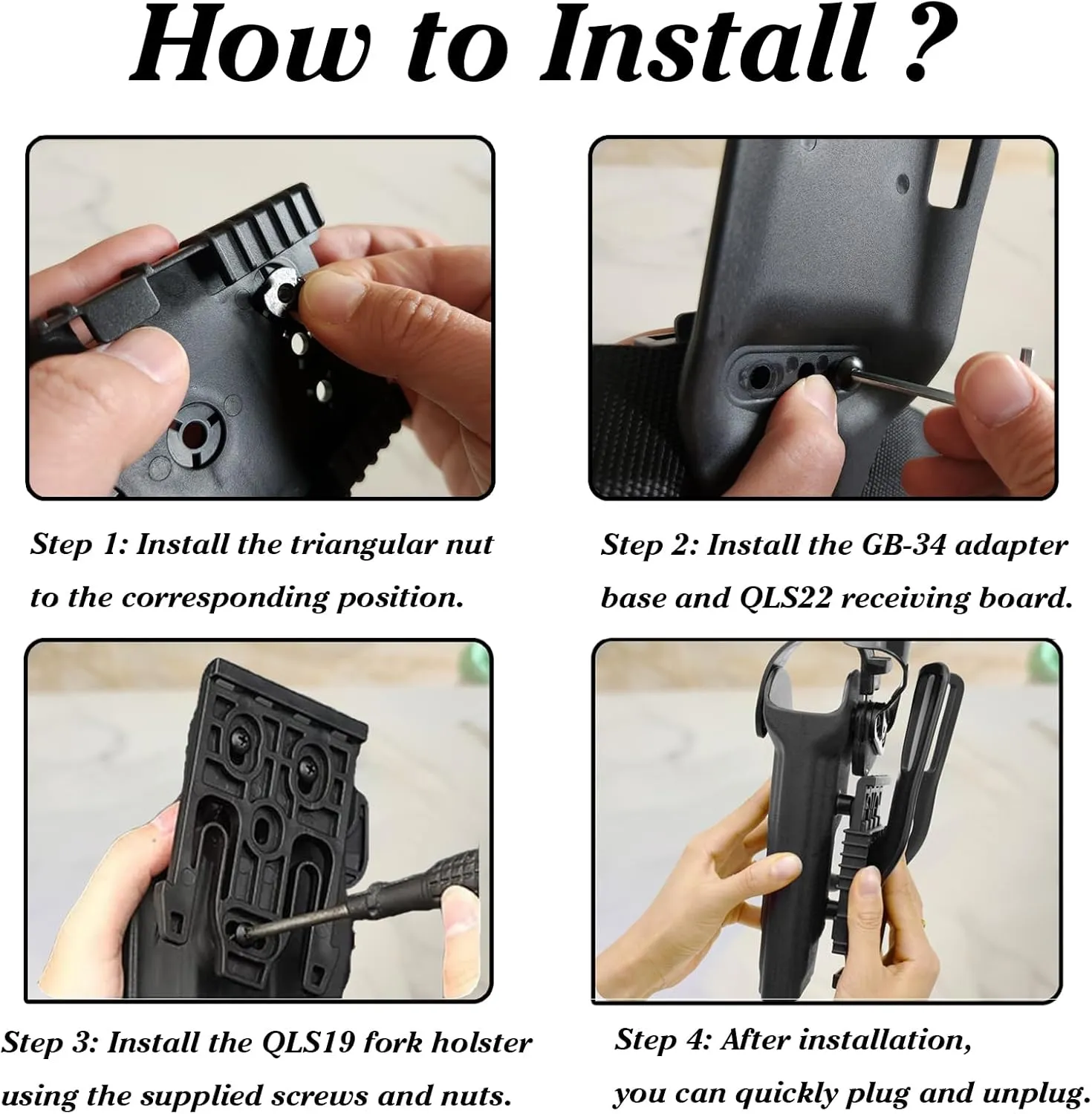 How to Install ?

Step 1: Install the triangular nut to the corresponding position.

Step 2: Install the GB-34 adapter base and QLS22 receiving board.

Step 3: Install the QLS19 fork holster using the supplied screws and nuts.

Step 4: After installation, you can quickly plug and unplug.